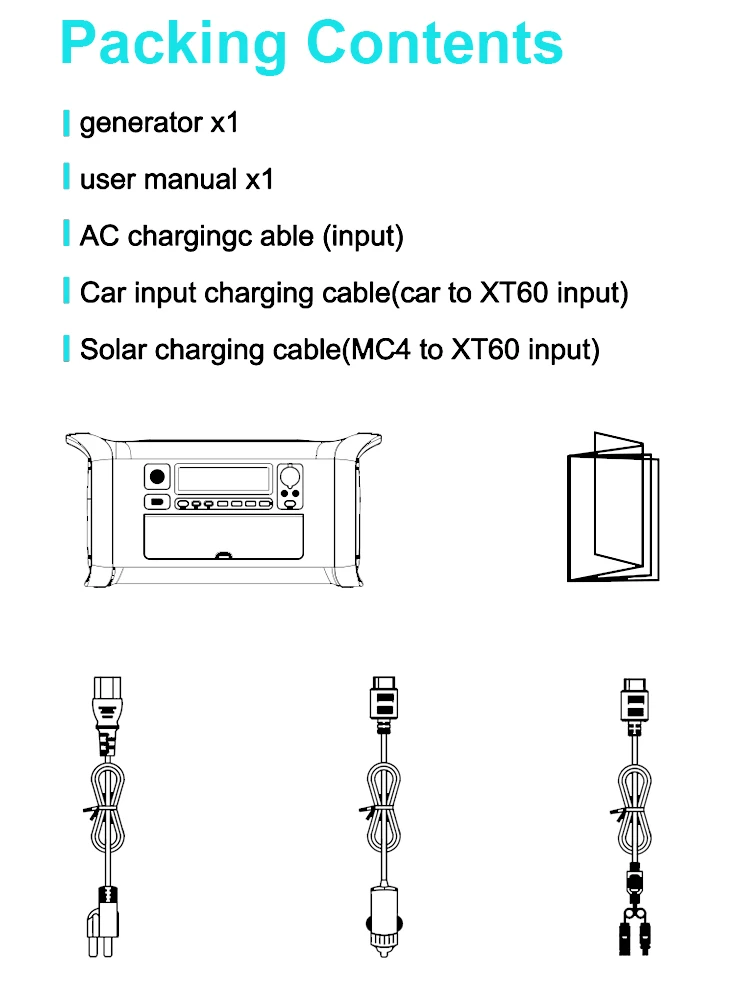 Packing Contents

generator x1

user manual x1

AC chargingc able (input)

Car input charging cable(car to XT60 input)

Solar charging cable(MC4 to XT60 input)